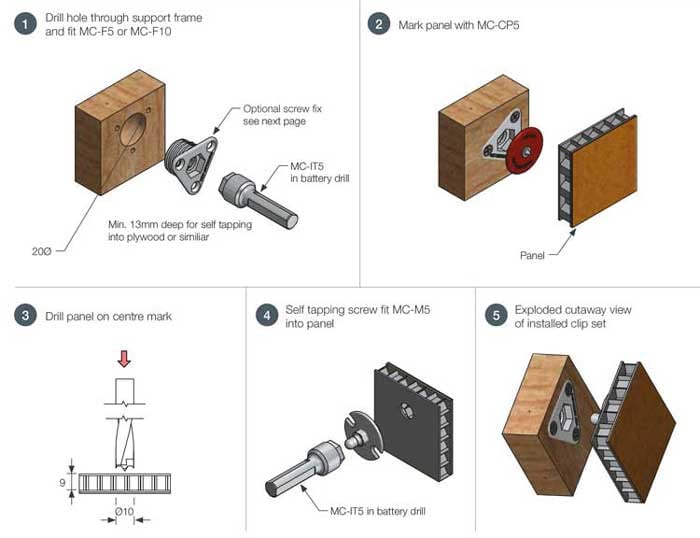 1 Drill hole through support frame and fit MC-F5 or MC-F10

Optional screw fix see next page

MC-IT5 in battery drill

Min. 13mm deep for self tapping into plywood or similiar

20Ø

2 Mark panel with MC-CP5

Panel

3 Drill panel on centre mark

9

Ø10

4 Self tapping screw fit MC-M5 into panel

MC-IT5 in battery drill

5 Exploded cutaway view of installed clip set